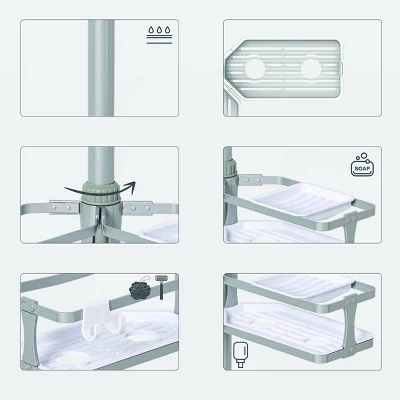 SOAP