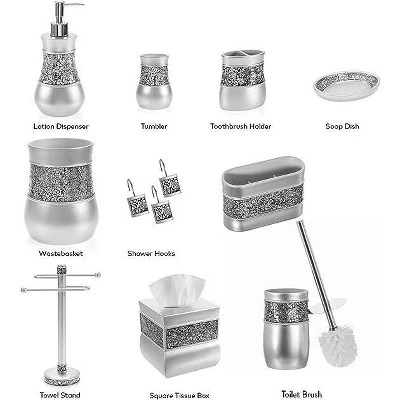 Lotion Dispenser

Tumbler

Toothbrush Holder

Soap Dish

Wastebasket

Shower Hooks

Towel Stand

Square Tissue Box

Toilet Brush